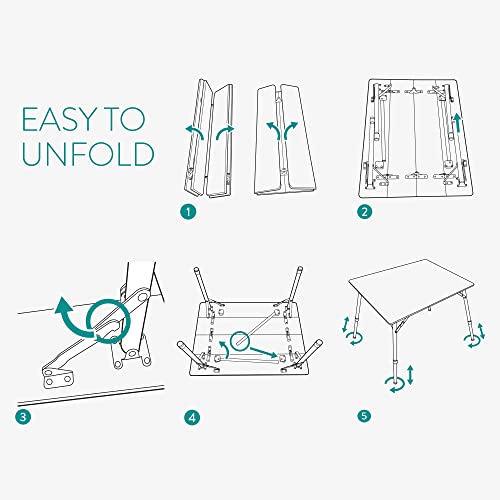 EASY TO UNFOLD

1

2

3

4

5