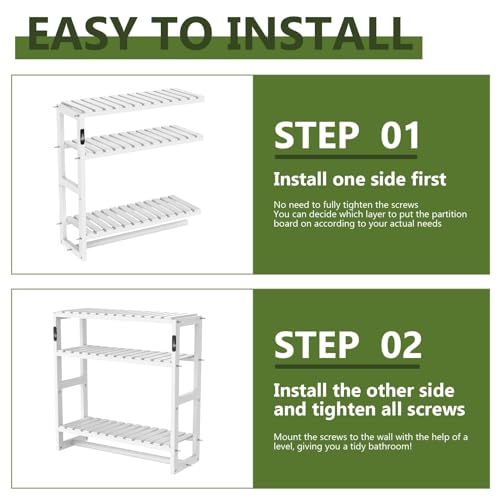 EASY TO INSTALL

STEP 01

Install one side first

No need to fully tighten the screws
You can decide which layer to put the partition board on according to your actual needs

STEP 02

Install the other side and tighten all screws

Mount the screws to the wall with the help of a level, giving you a tidy bathroom!