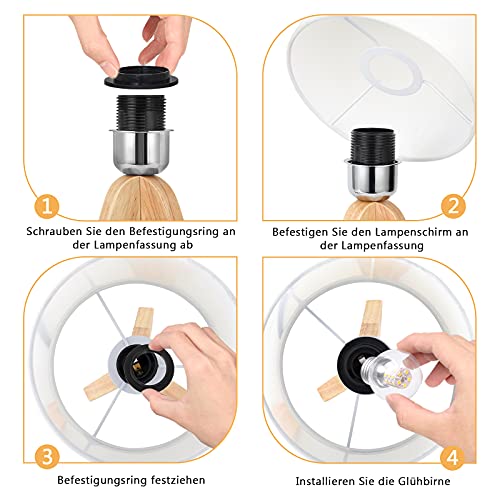 1

Schrauben Sie den Befestigungsring an der Lampenfassung ab

2

Befestigen Sie den Lampenschirm an der Lampenfassung

3

Befestigungsring festziehen

4

Installieren Sie die Glühbirne