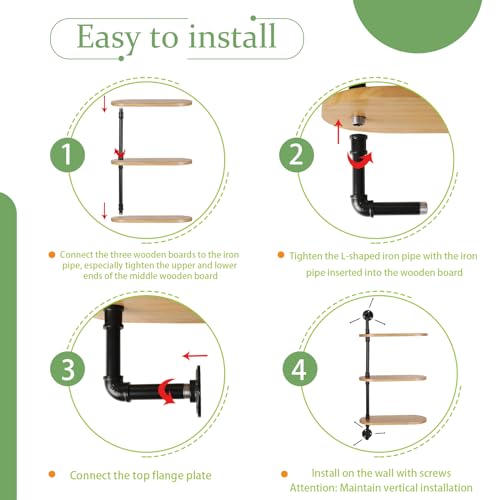 Easy to install

1

Connect the three wooden boards to the iron pipe, especially tighten the upper and lower ends of the middle wooden board

2

Tighten the L-shaped iron pipe with the iron pipe inserted into the wooden board

3

Connect the top flange plate

4

Install on the wall with screws
Attention: Maintain vertical installation